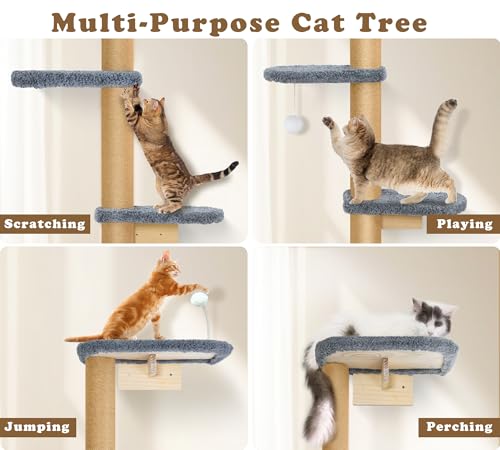 Multi-Purpose Cat Tree

Scratching

Playing

Jumping

Perching