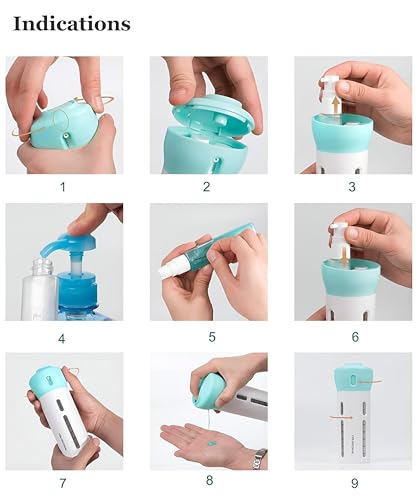 Indications

1

2

3

4

5

6

7

8

9