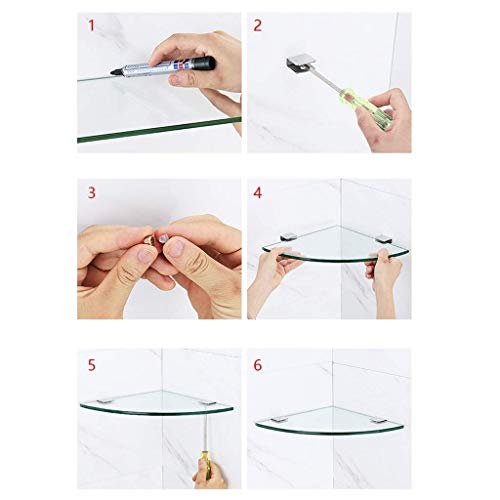 1

2

3

4

5

6