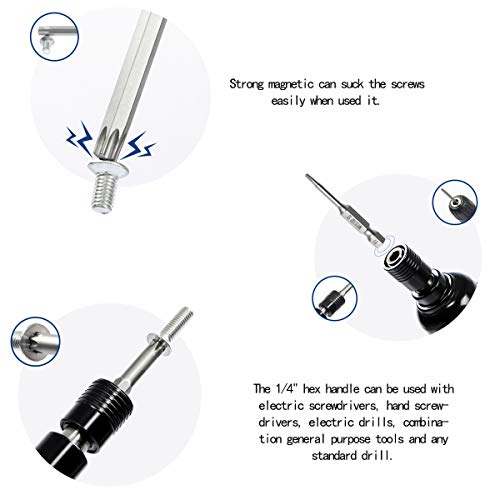 Strong magnetic can suck the screws easily when used it.

The 1/4" hex handle can be used with electric screwdrivers, hand screwdrivers, electric drills, combination general purpose tools and any standard drill.