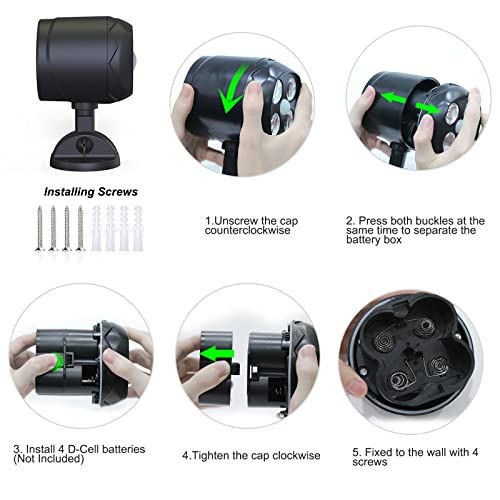 Installing Screws

1.Unscrew the cap counterclockwise

2. Press both buckles at the same time to separate the battery box

3. Install 4 D-Cell batteries (Not Included)

4.Tighten the cap clockwise

5. Fixed to the wall with 4 screws