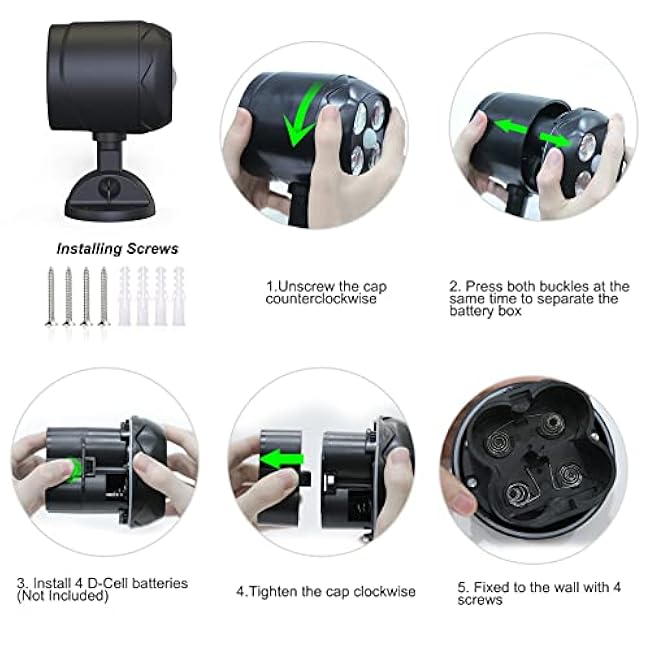 Installing Screws

1.Unscrew the cap counterclockwise

2. Press both buckles at the same time to separate the battery box

3. Install 4 D-Cell batteries (Not Included)

4.Tighten the cap clockwise

5. Fixed to the wall with 4 screws