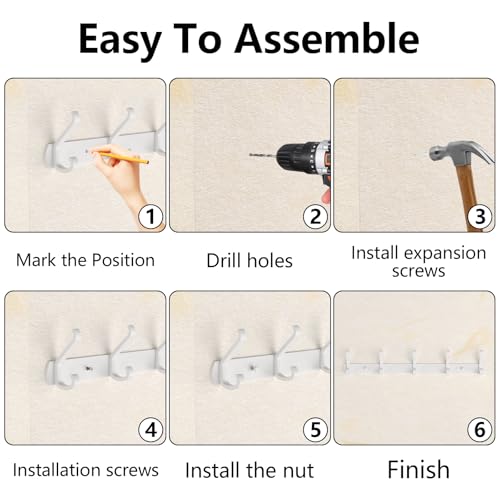 Easy To Assemble

1

Mark the Position

2

Drill holes

3

Install expansion screws

4

Installation screws

5

Install the nut

6

Finish