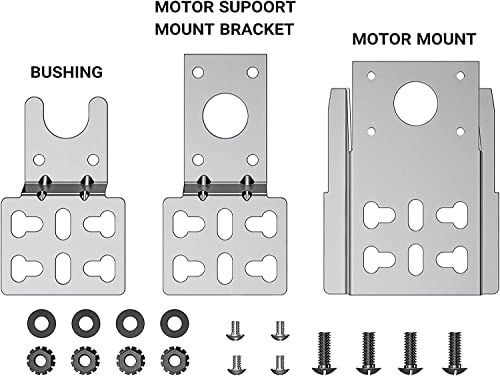 BUSHING

MOTOR SUPOORT MOUNT BRACKET

MOTOR MOUNT