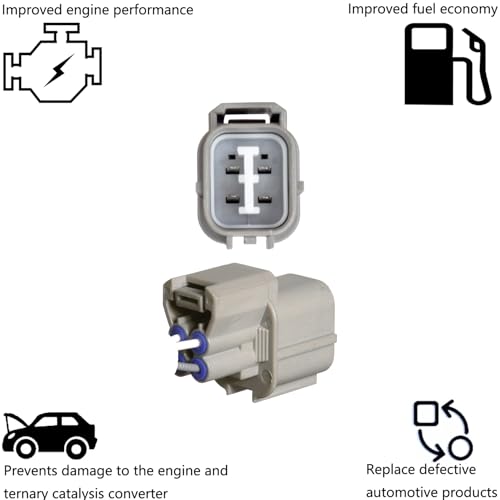 Improved engine performance

Improved fuel economy

Prevents damage to the engine and ternary catalysis converter

Replace defective automotive products