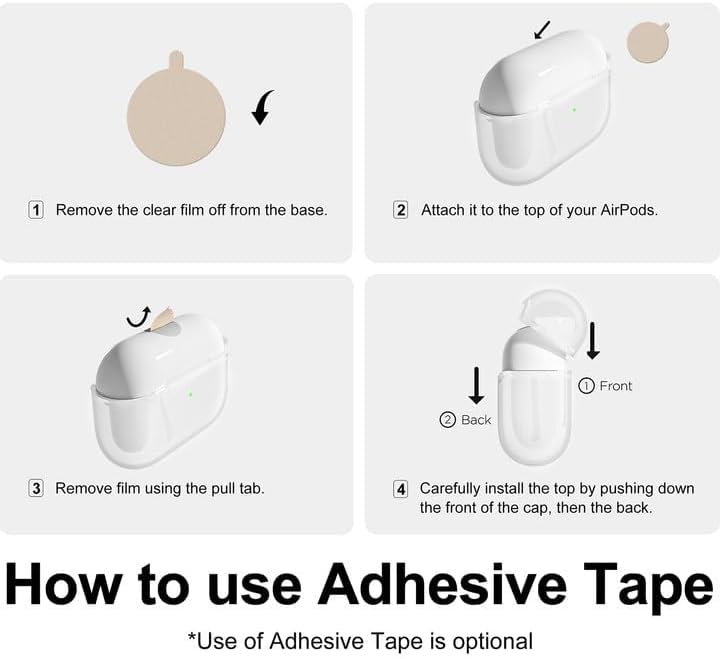 1 Remove the clear film off from the base.

2 Attach it to the top of your AirPods.

3 Remove film using the pull tab.

① Front

② Back

4 Carefully install the top by pushing down the front of the cap, then the back.

How to use Adhesive Tape

*Use of Adhesive Tape is optional