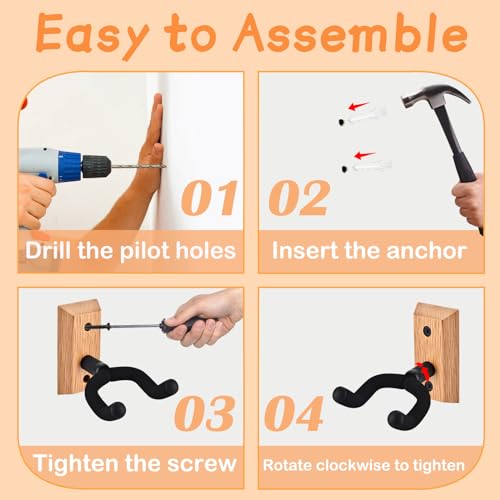 Easy to Assemble

01
Drill the pilot holes

02
Insert the anchor

03
Tighten the screw

04
Rotate clockwise to tighten