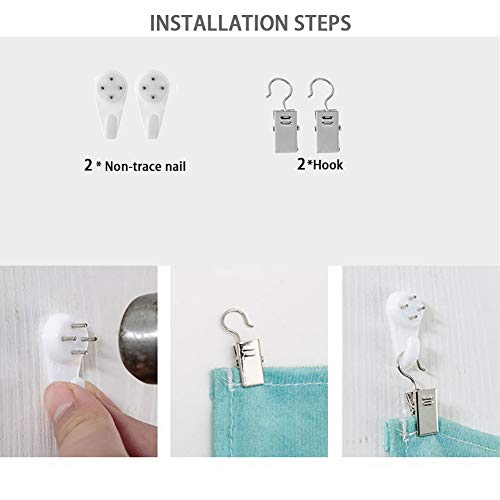 INSTALLATION STEPS

2 * Non-trace nail

2 *Hook