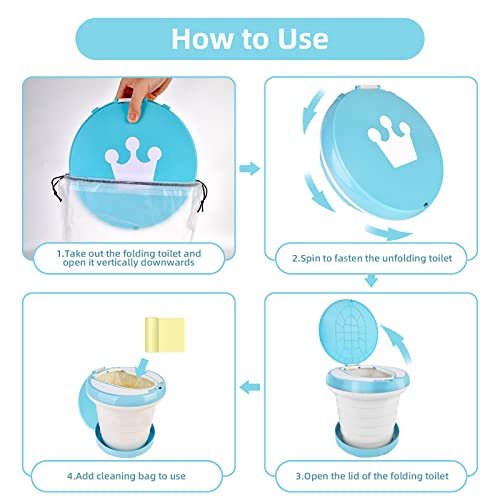 How to Use

1.Take out the folding toilet and open it vertically downwards

2.Spin to fasten the unfolding toilet

3.Open the lid of the folding toilet

4.Add cleaning bag to use