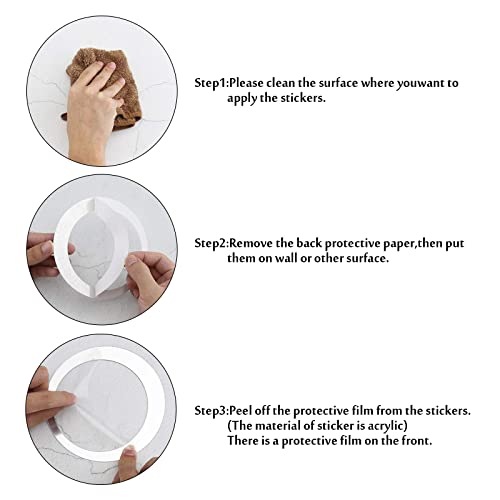 Step1:Please clean the surface where youwant to apply the stickers.

Step2:Remove the back protective paper,then put them on wall or other surface.

Step3:Peel off the protective film from the stickers.
(The material of sticker is acrylic)
There is a protective film on the front.