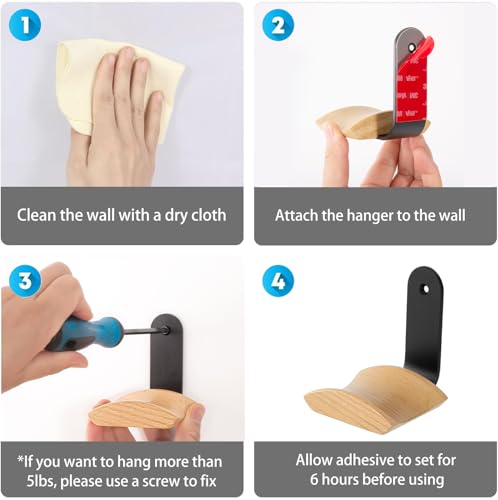 1

Clean the wall with a dry cloth

2

Attach the hanger to the wall

3

*If you want to hang more than 5lbs, please use a screw to fix

4

Allow adhesive to set for 6 hours before using