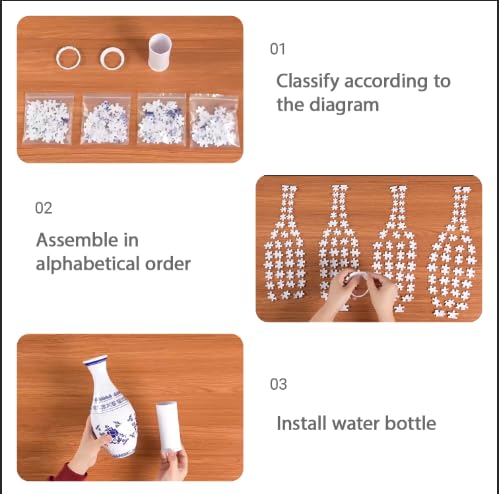 01

Classify according to the diagram

02

Assemble in alphabetical order

03

Install water bottle