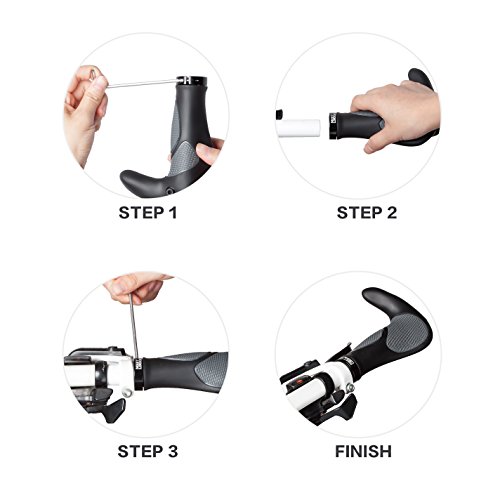 STEP 1

STEP 2

STEP 3

FINISH