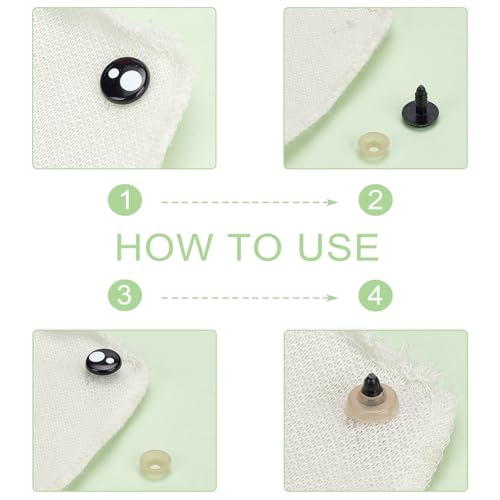 1 2

HOW TO USE

3 4