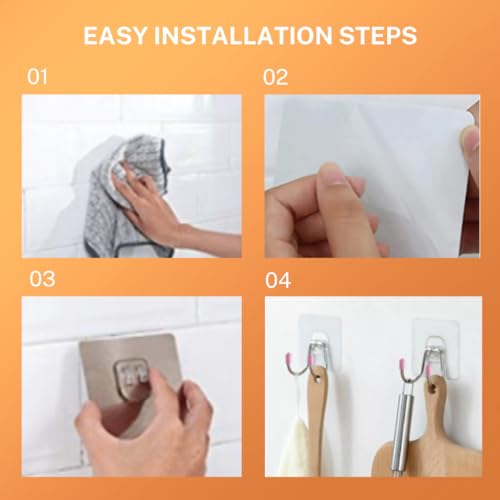 EASY INSTALLATION STEPS

01

02

03

04