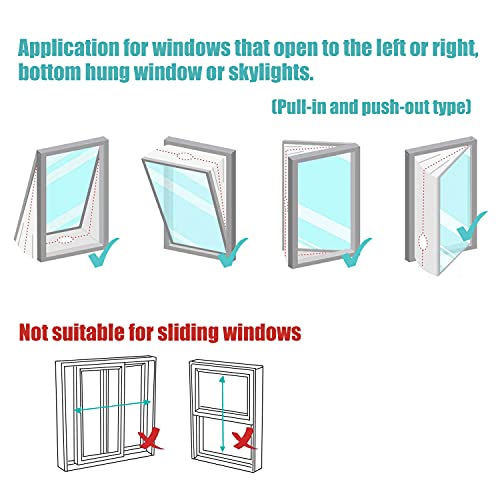 Application for windows that open to the left or right, bottom hung window or skylights.

(Pull-in and push-out type)

Not suitable for sliding windows