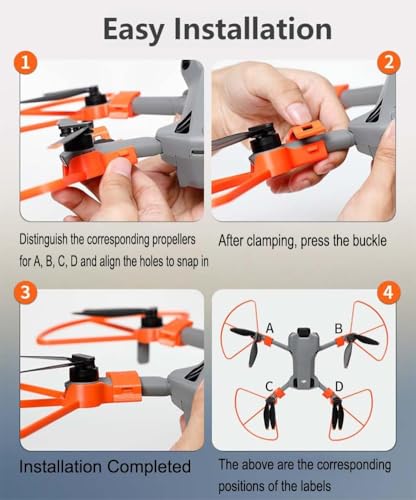 Easy Installation

1

2

Distinguish the corresponding propellers for A, B, C, D and align the holes to snap in

After clamping, press the buckle

3

4

A

B

C

D

Installation Completed

The above are the corresponding positions of the labels