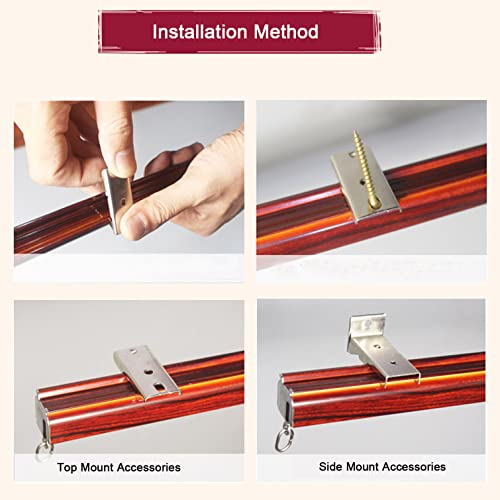 Installation Method

Top Mount Accessories

Side Mount Accessories