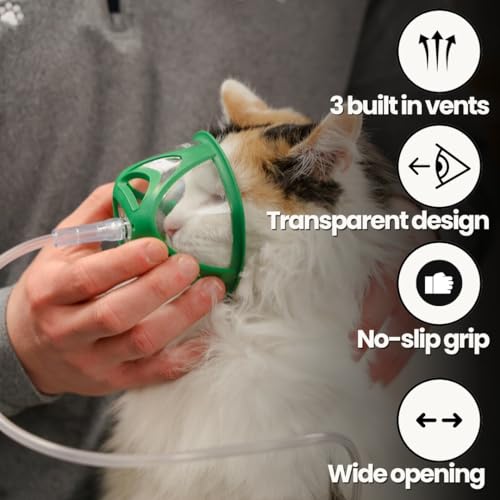 3 built in vents

Transparent design

No-slip grip

Wide opening