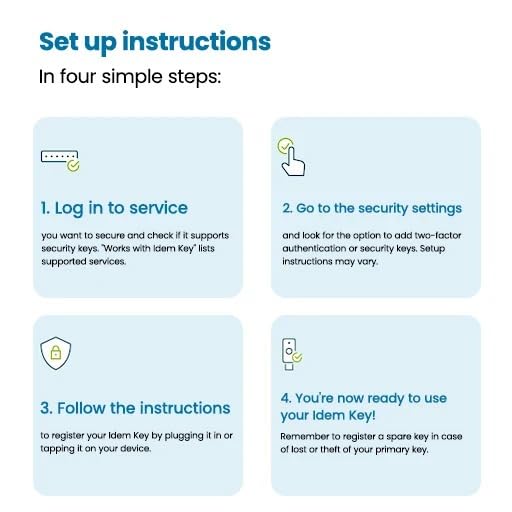 Set up instructions

In four simple steps:

1. Log in to service

you want to secure and check if it supports security keys. "Works with Idem Key" lists supported services.

2. Go to the security settings

and look for the option to add two-factor authentication or security keys. Setup instructions may vary.

3. Follow the instructions

to register your Idem Key by plugging it in or tapping it on your device.

4. You're now ready to use your Idem Key!

Remember to register a spare key in case of lost or theft of your primary key.