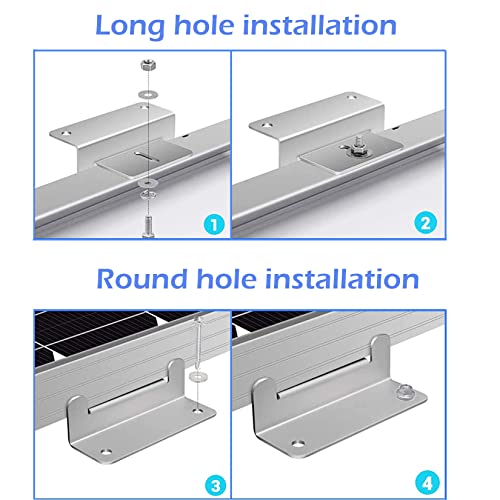 Long hole installation

1

2

Round hole installation

3

4