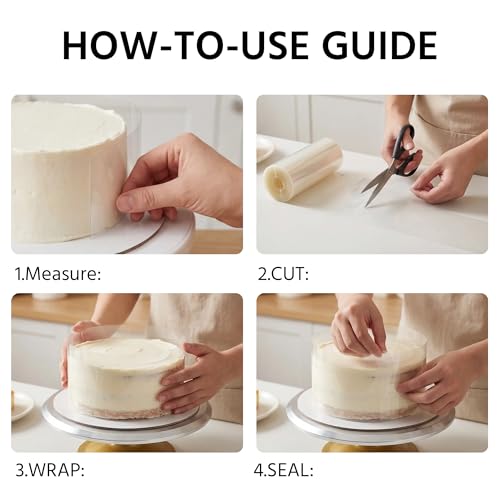 HOW-TO-USE GUIDE

1.Measure:

2.CUT:

3.WRAP:

4.SEAL: