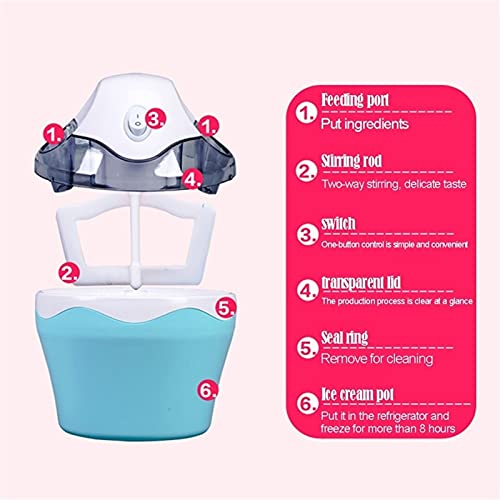 1. 3. 1.

4.

2.

5.

6.

1. Feeding port
Put ingredients

2. Stirring rod
Two-way stirring, delicate taste

3. switch
One-button control is simple and convenient

4. transparent lid
The production process is clear at a glance

5. Seal ring
Remove for cleaning

6. Ice cream pot
Put it in the refrigerator and freeze for more than 8 hours