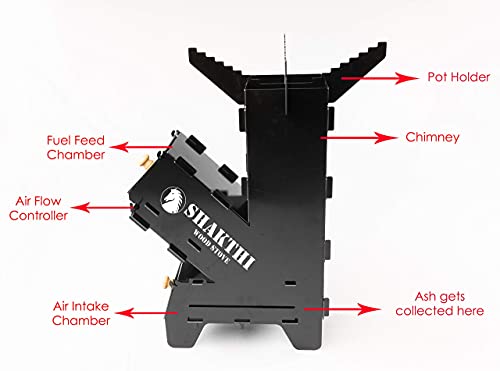 Pot Holder

Chimney

Fuel Feed Chamber

Air Flow Controller

SHAKTHI
WOOD STOVE

Air Intake Chamber

Ash gets collected here