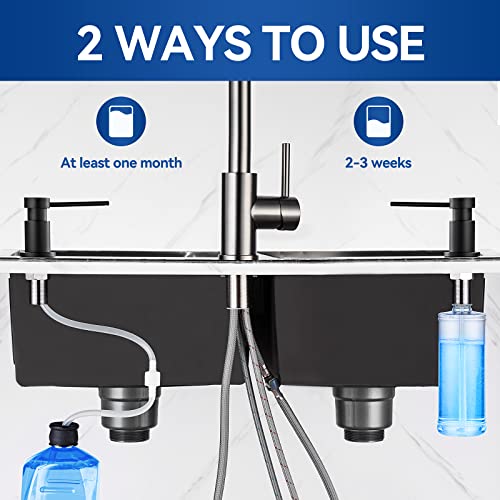 2 WAYS TO USE

At least one month

2-3 weeks