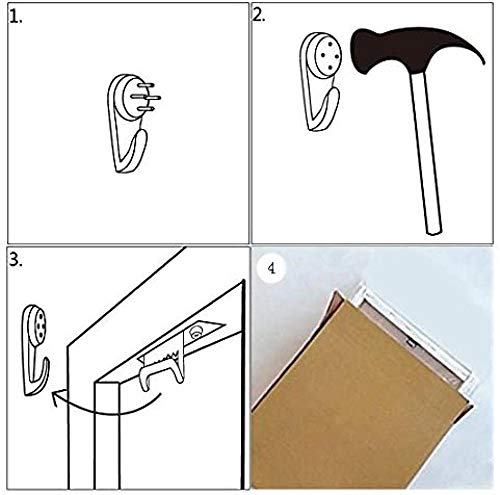 1.

2.

3.

4