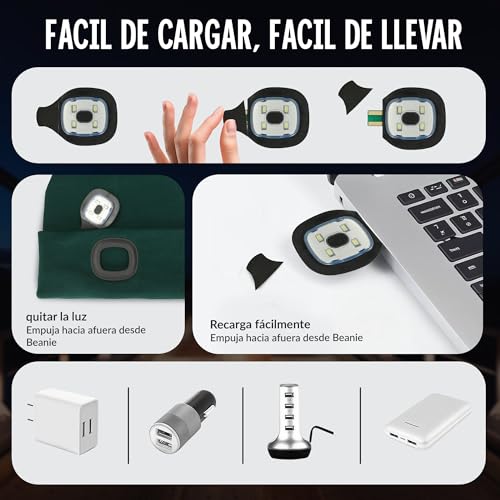 FACIL DE CARGAR, FACIL DE LLEVAR

quitar la luz
Empuja hacia afuera desde Beanie

Recarga fácilmente
Empuja hacia afuera desde Beanie