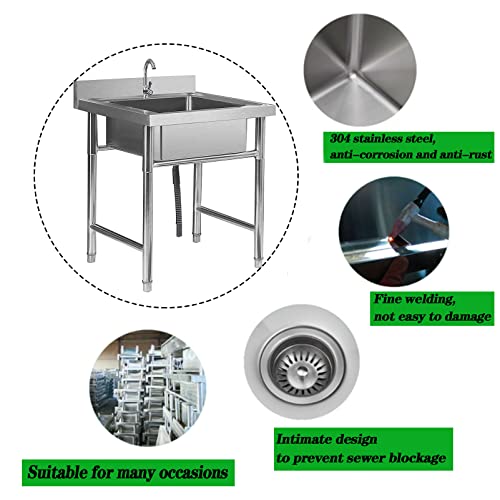 304 stainless steel,
anti-corrosion and anti-rust

Fine welding,
not easy to damage

Intimate design
to prevent sewer blockage

Suitable for many occasions