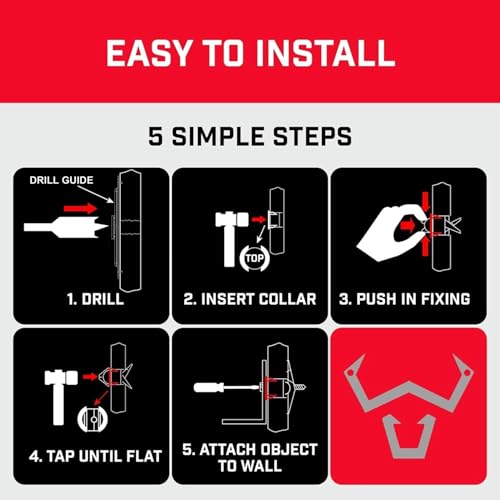 EASY TO INSTALL

5 SIMPLE STEPS

DRILL GUIDE

1. DRILL

TOP

2. INSERT COLLAR

3. PUSH IN FIXING

4. TAP UNTIL FLAT

5. ATTACH OBJECT TO WALL