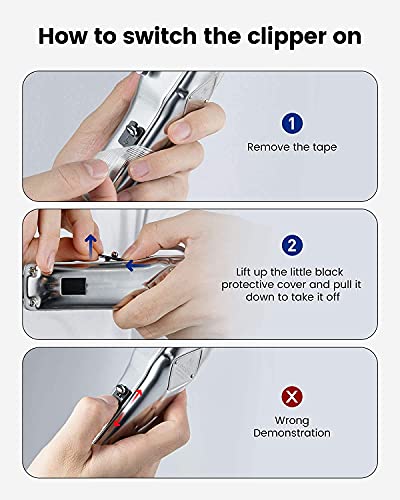 How to switch the clipper on

1

Remove the tape

2

Lift up the little black protective cover and pull it down to take it off

Wrong Demonstration