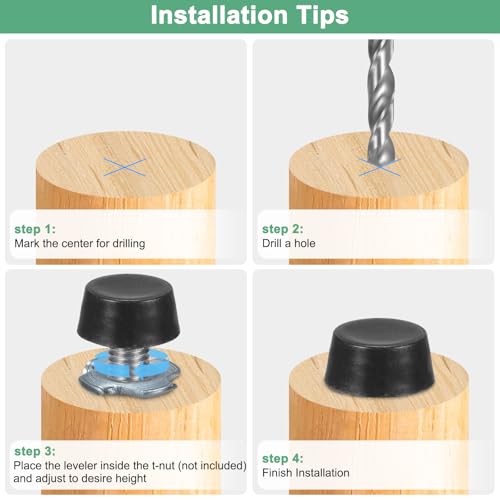 Installation Tips

step 1:
Mark the center for drilling

step 2:
Drill a hole

step 3:
Place the leveler inside the t-nut (not included) and adjust to desire height

step 4:
Finish Installation