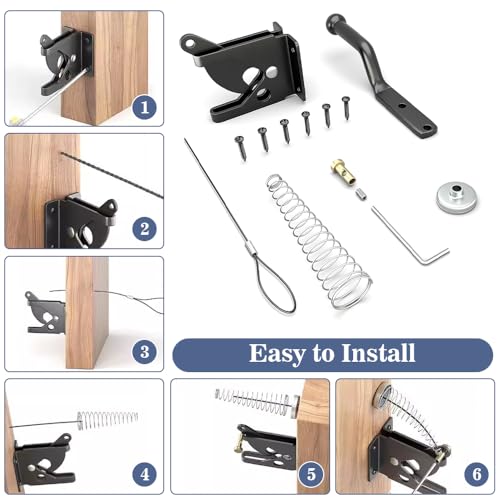 1

2

3

Easy to Install

4

5

6