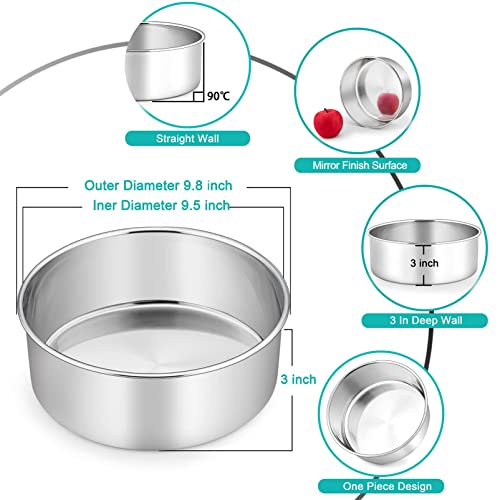 90℃

Straight Wall

Mirror Finish Surface

Outer Diameter 9.8 inch

Iner Diameter 9.5 inch

3 inch

3 In Deep Wall

3 inch

One Piece Design