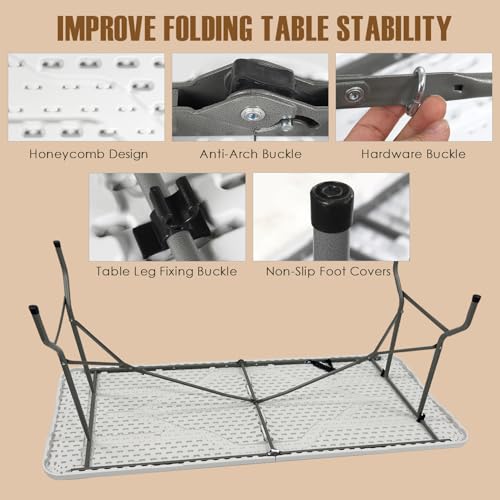 IMPROVE FOLDING TABLE STABILITY

Honeycomb Design

Anti-Arch Buckle

Hardware Buckle

Table Leg Fixing Buckle

Non-Slip Foot Covers