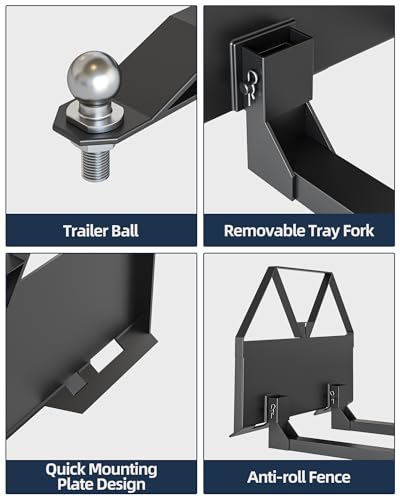 Trailer Ball

Removable Tray Fork

Quick Mounting Plate Design

Anti-roll Fence