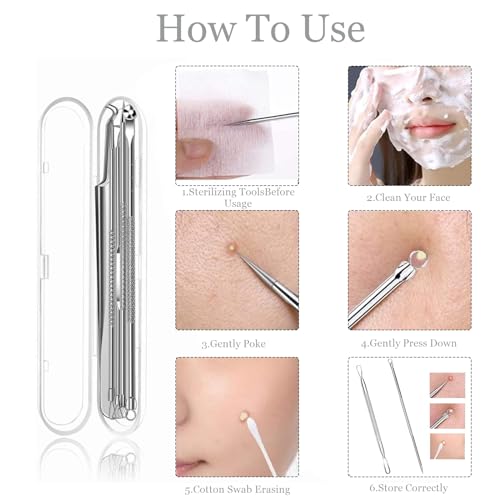 How To Use

1.Sterilizing ToolsBefore Usage

2.Clean Your Face

3.Gently Poke

4.Gently Press Down

5.Cotton Swab Erasing

6.Store Correctly