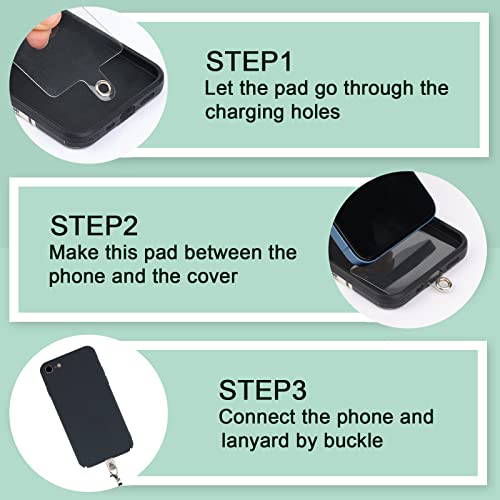 STEP1
Let the pad go through the charging holes

STEP2
Make this pad between the phone and the cover

STEP3
Connect the phone and lanyard by buckle