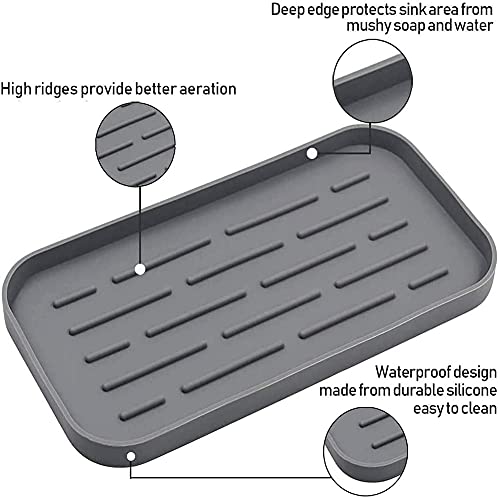 Deep edge protects sink area from mushy soap and water

High ridges provide better aeration

Waterproof design made from durable silicone easy to clean