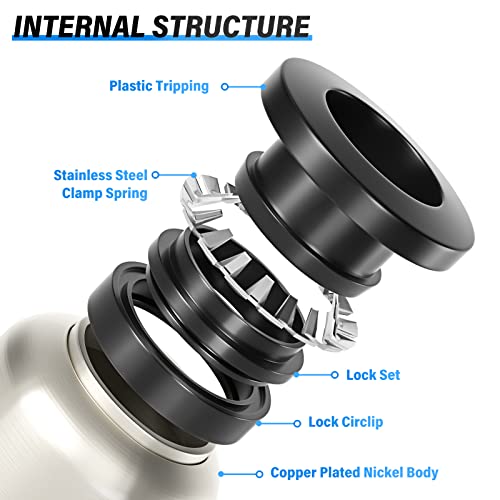 INTERNAL STRUCTURE

Plastic Tripping

Stainless Steel Clamp Spring

Lock Set

Lock Circlip

Copper Plated Nickel Body