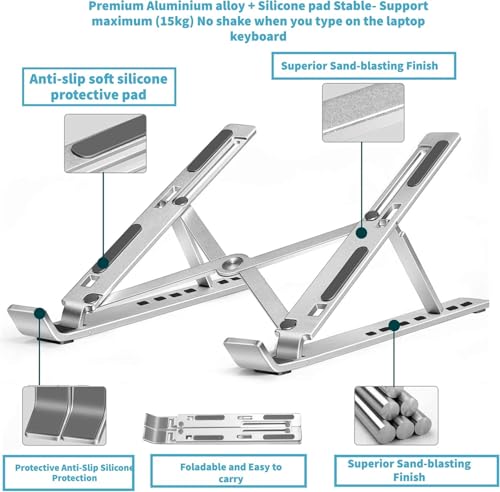 Premium Aluminium alloy + Silicone pad Stable- Support maximum (15kg) No shake when you type on the laptop keyboard

Anti-slip soft silicone protective pad

Superior Sand-blasting Finish

Protective Anti-Slip Silicone Protection

Foladable and Easy to carry

Superior Sand-blasting Finish