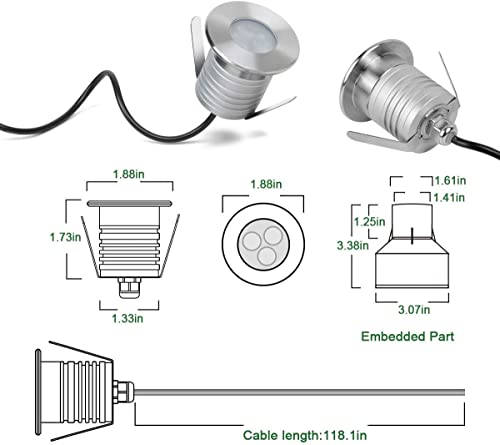 1.88in

1.73in

1.33in

1.88in

1.61in

1.41in

1.25in

3.38in

3.07in

Embedded Part

Cable length:118.1in