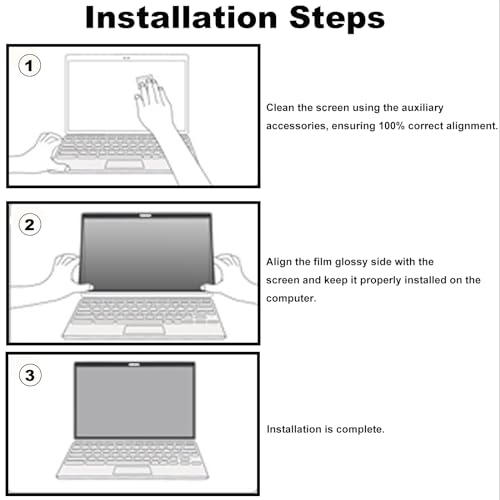 Installation Steps

1

Clean the screen using the auxiliary accessories, ensuring 100% correct alignment.

2

Align the film glossy side with the screen and keep it properly installed on the computer.

3

Installation is complete.