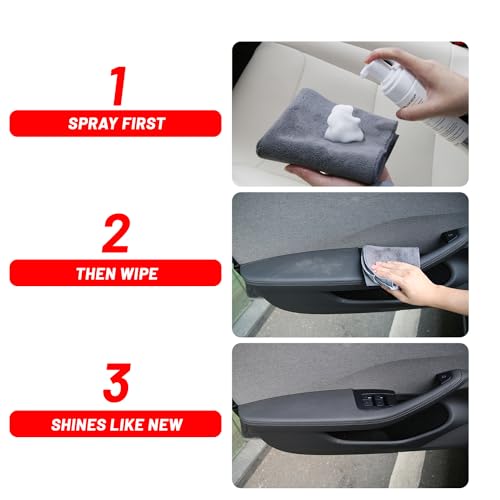 1
SPRAY FIRST

2
THEN WIPE

3
SHINES LIKE NEW