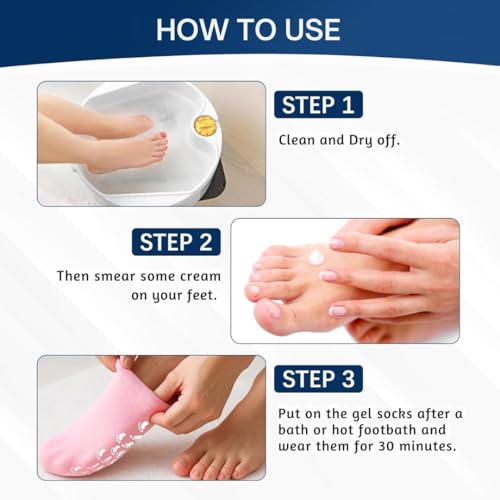 HOW TO USE

STEP 1

Clean and Dry off.

STEP 2

Then smear some cream on your feet.

STEP 3

Put on the gel socks after a bath or hot footbath and wear them for 30 minutes.