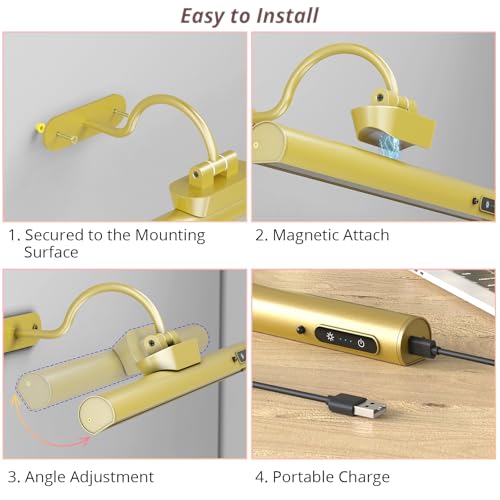 Easy to Install

1. Secured to the Mounting Surface

2. Magnetic Attach

3. Angle Adjustment

4. Portable Charge