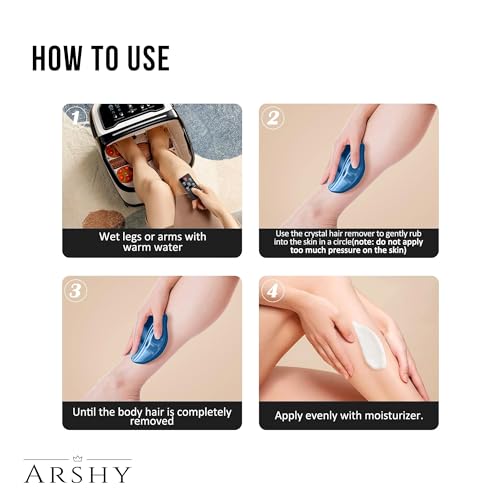 HOW TO USE

1

Wet legs or arms with warm water

2

Use the crystal hair remover to gently rub into the skin in a circle(note: do not apply too much pressure on the skin)

3

Until the body hair is completely removed

4

Apply evenly with moisturizer.

ARSHY